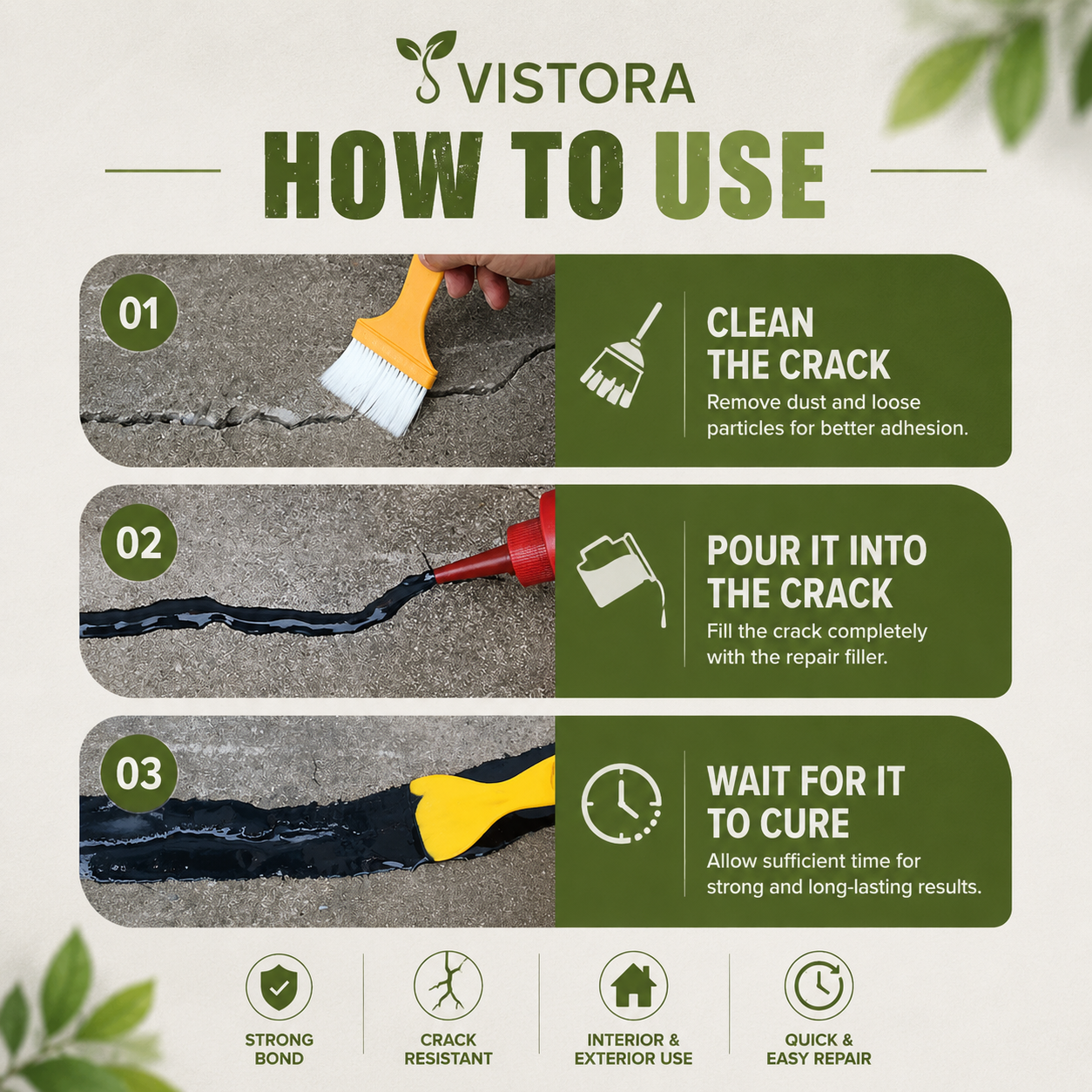 VISTORA

HOW TO USE

01

CLEAN THE CRACK

Remove dust and loose particles for better adhesion.

02

POUR IT INTO THE CRACK

Fill the crack completely with the repair filler.

03

WAIT FOR IT TO CURE

Allow sufficient time for strong and long-lasting results.

STRONG BOND

CRACK RESISTANT

INTERIOR & EXTERIOR USE

QUICK & EASY REPAIR